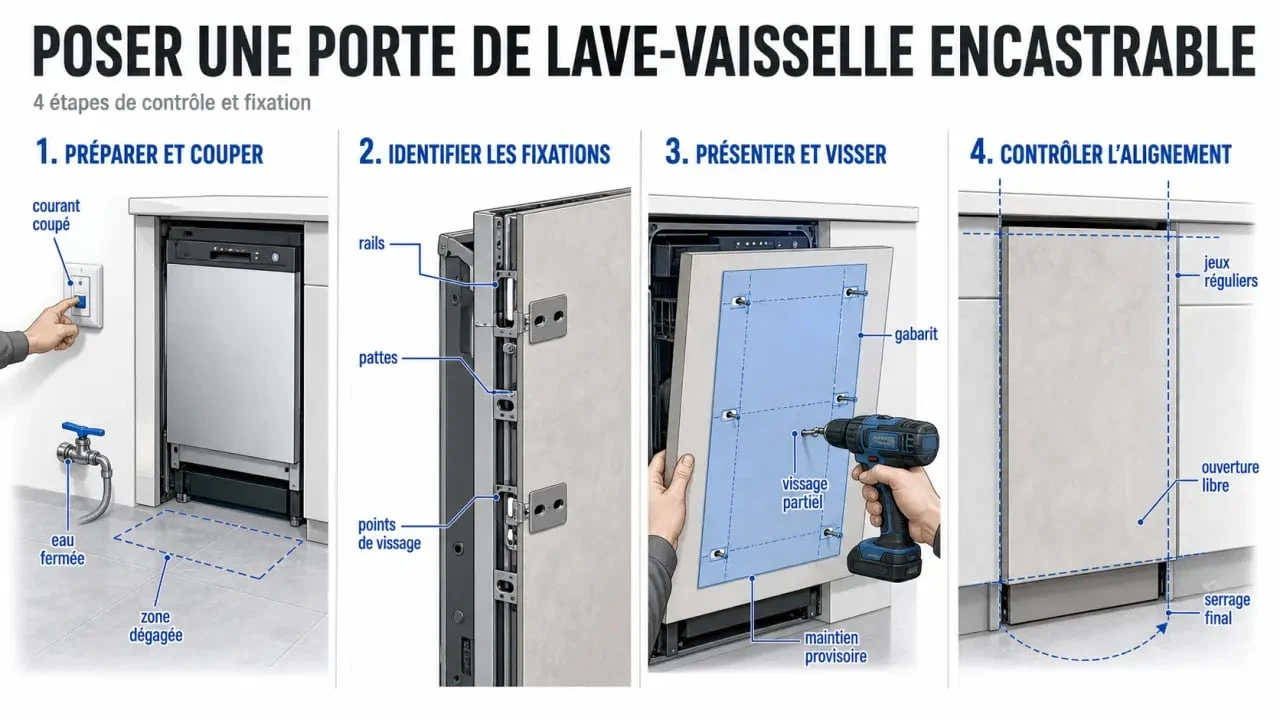 POSER UNE PORTE DE LAVE-VAISSELLE ENCASTRABLE

4 étapes de contrôle et fixation

1. PRÉPARER ET COUPER

courant coupé

eau fermée

zone dégagée

2. IDENTIFIER LES FIXATIONS

rails

pattes

points de vissage

3. PRÉSENTER ET VISSER

gabarit

vissage partiel

maintien provisoire

4. CONTRÔLER L'ALIGNEMENT

jeux réguliers

ouverture libre

serrage final