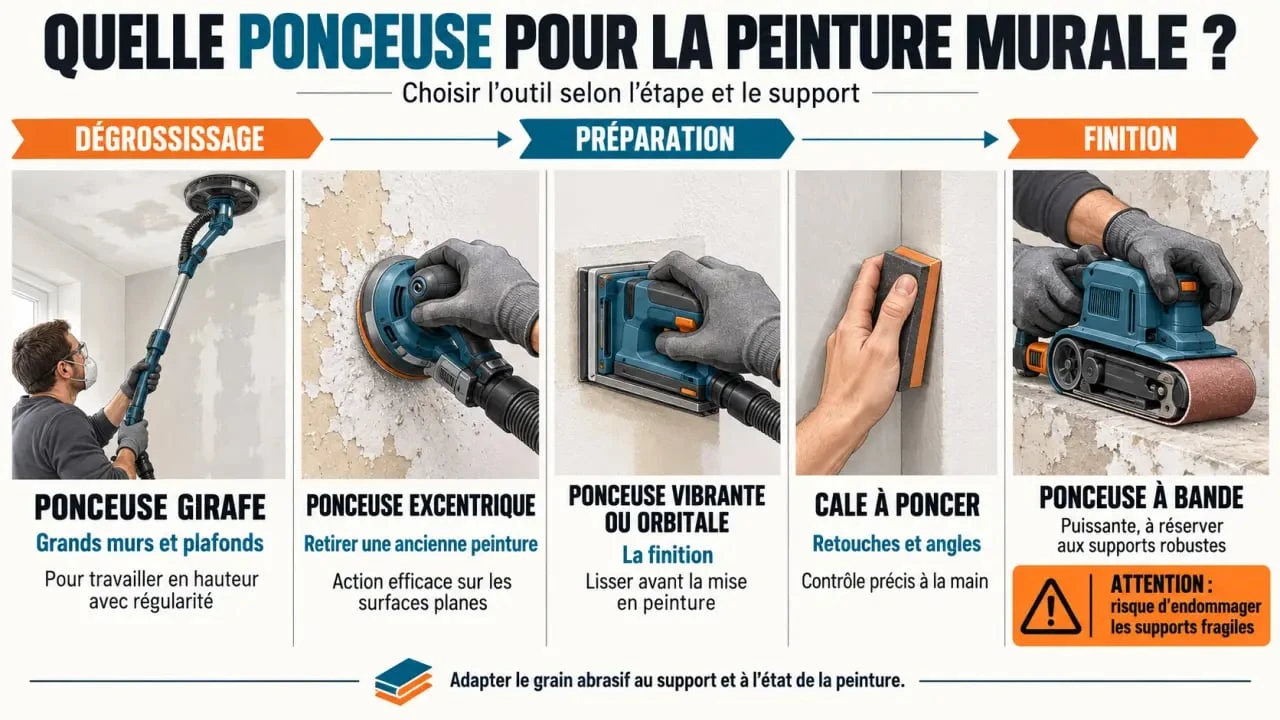 QUELLE PONCEUSE POUR LA PEINTURE MURALE ?

Choisir l'outil selon l'étape et le support

DÉGROSSISSAGE

PRÉPARATION

FINITION

PONCEUSE GIRAFE
Grands murs et plafonds
Pour travailler en hauteur avec régularité

PONCEUSE EXCENTRIQUE
Retirer une ancienne peinture
Action efficace sur les surfaces planes

PONCEUSE VIBRANTE OU ORBITALE
La finition
Lisser avant la mise en peinture

CALE À PONCER
Retouches et angles
Contrôle précis à la main

PONCEUSE À BANDE
Puissante, à réserver aux supports robustes

ATTENTION :
risque d'endommager les supports fragiles

Adapter le grain abrasif au support et à l'état de la peinture.